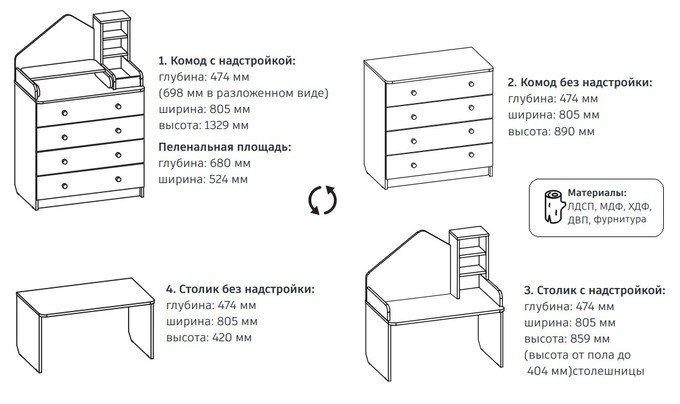 1. Комод с надстройкой:
глубина: 474 мм
(698 мм в разложенном виде)
ширина: 805 мм
высота: 1329 мм

Пеленальная площадь:
глубина: 680 мм
ширина: 524 мм

2. Комод без надстройки:
глубина: 474 мм
ширина: 805 мм
высота: 890 мм

Материалы:
ЛДСП, МДФ, ХДФ,
ДВП, фурнитура

4. Столик без надстройки:
глубина: 474 мм
ширина: 805 мм
высота: 420 мм

3. Столик с надстройкой:
глубина: 474 мм
ширина: 805 мм
высота: 859 мм
(высота от пола до
404 мм)столешницы