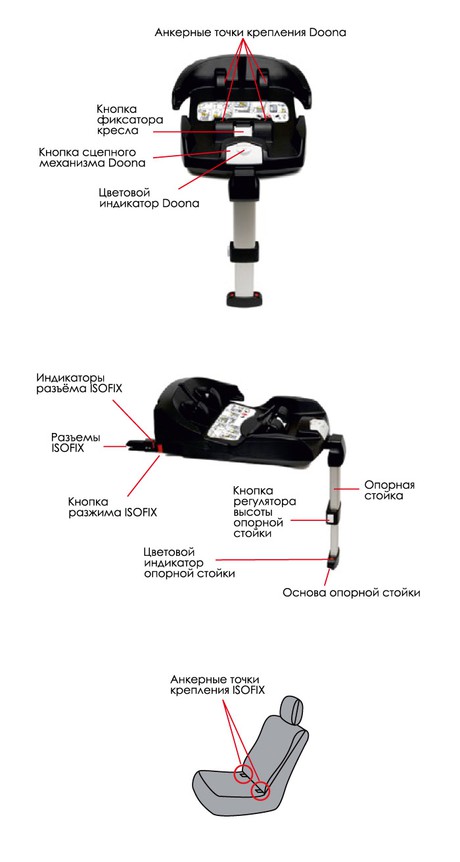 Анкерные точки крепления Doona

Кнопка фиксатора кресла

Кнопка сцепного механизма Doona

Цветовой индикатор Doona

Индикаторы разъёма ISOFIX

Разъемы ISOFIX

Кнопка разжима ISOFIX

Кнопка регулятора высоты опорной стойки

Опорная стойка

Цветовой индикатор опорной стойки

Основа опорной стойки

Анкерные точки крепления ISOFIX