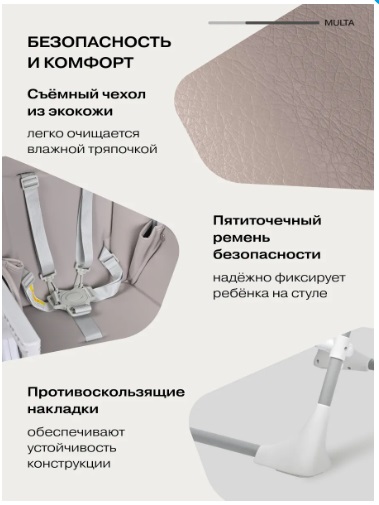 MULTA

БЕЗОПАСНОСТЬ И КОМФОРТ

Съёмный чехол из экокожи

легко очищается влажной тряпочкой

Пятиточечный ремень безопасности

надёжно фиксирует ребёнка на стуле

Противоскользящие накладки

обеспечивают устойчивость конструкции