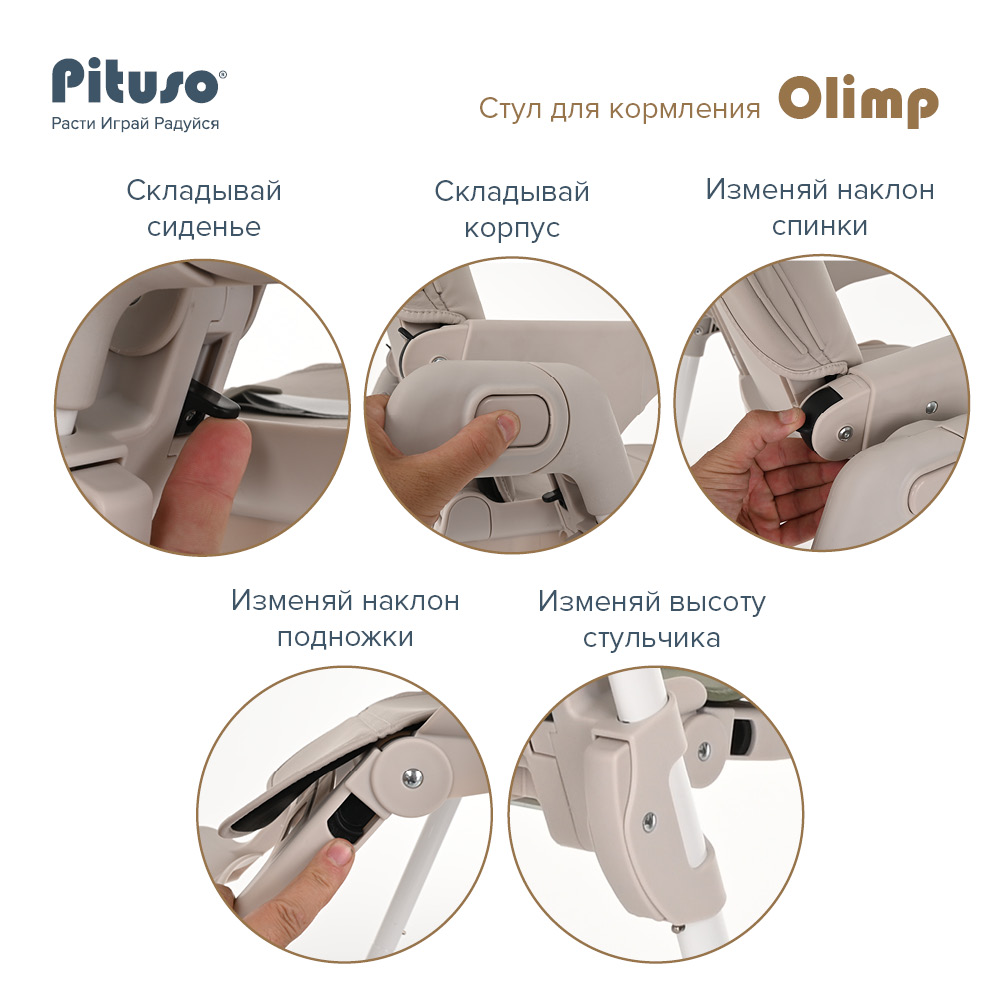 Pituso®
Расти Играй Радуйся

Стул для кормления Olimp

Складывай сиденье

Складывай корпус

Изменяй наклон спинки

Изменяй наклон подножки

Изменяй высоту стульчика