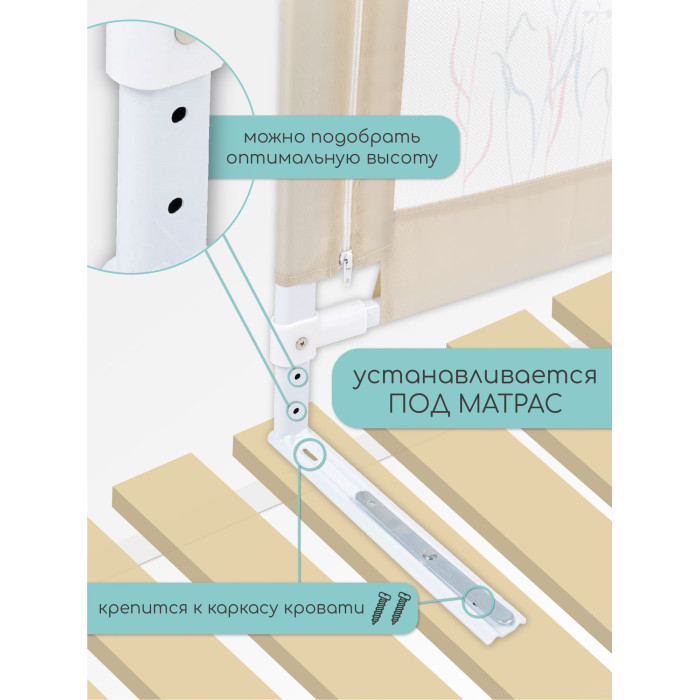 можно подобрать оптимальную высоту

устанавливается ПОД МАТРАС

крепится к каркасу кровати