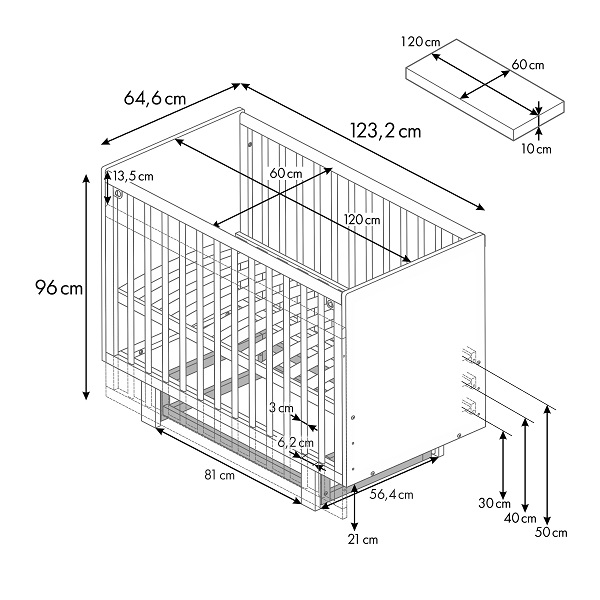 120 cm
60 cm
10 cm
64,6 cm
123,2 cm
13,5 cm
60 cm
120 cm
96 cm
3 cm
6,2 cm
81 cm
56,4 cm
21 cm
30 cm
40 cm
50 cm