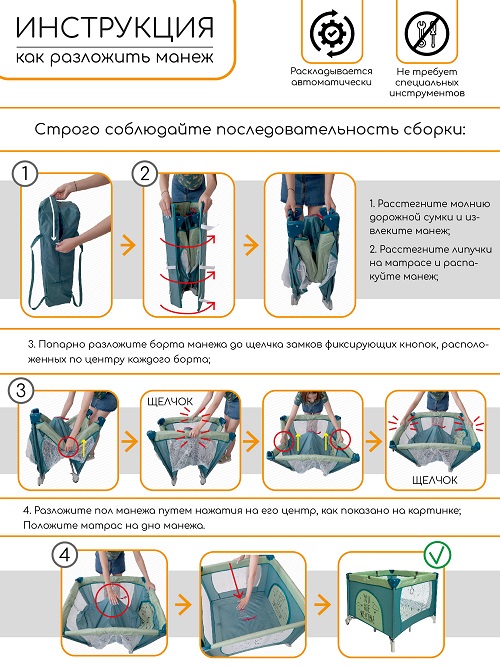 ИНСТРУКЦИЯ
как разложить манеж

Раскладывается автоматически

Не требует специальных инструментов

Строго соблюдайте последовательность сборки:

1

2

1. Расстегните молнию дорожной сумки и извлеките манеж;

2. Расстегните липучки на матрасе и распакуйте манеж;

3. Попарно разложите борта манежа до щелчка замков фиксирующих кнопок, расположенных по центру каждого борта;

3

ЩЕЛЧОК

ЩЕЛЧОК

4. Разложите пол манежа путем нажатия на его центр, как показано на картинке; Положите матрас на дно манежа.

4