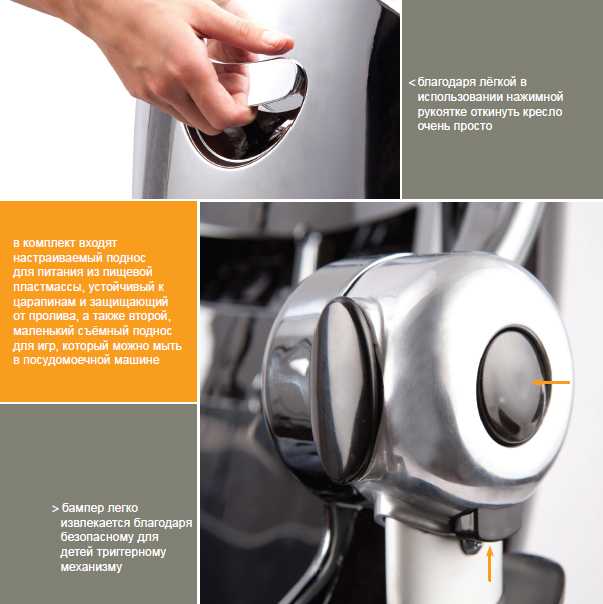 < благодаря лёгкой в использовании нажимной рукоятке откинуть кресло очень просто

в комплект входят настраиваемый поднос для питания из пищевой пластмассы, устойчивый к царапинам и защищающий от пролива, а также второй, маленький съёмный поднос для игр, который можно мыть в посудомоечной машине

> бампер легко извлекается благодаря безопасному для детей триггерному механизму