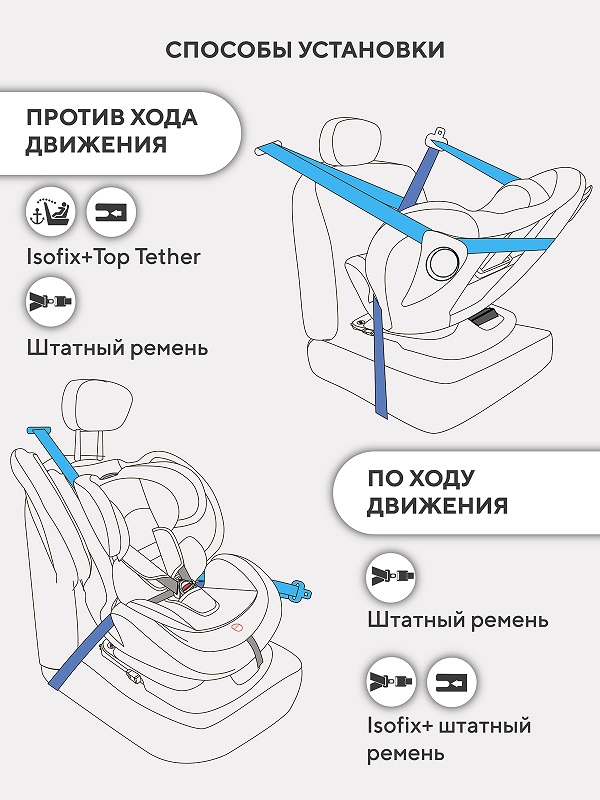 СПОСОБЫ УСТАНОВКИ

ПРОТИВ ХОДА ДВИЖЕНИЯ

Isofix+Top Tether

Штатный ремень

ПО ХОДУ ДВИЖЕНИЯ

Штатный ремень

Isofix+ штатный ремень