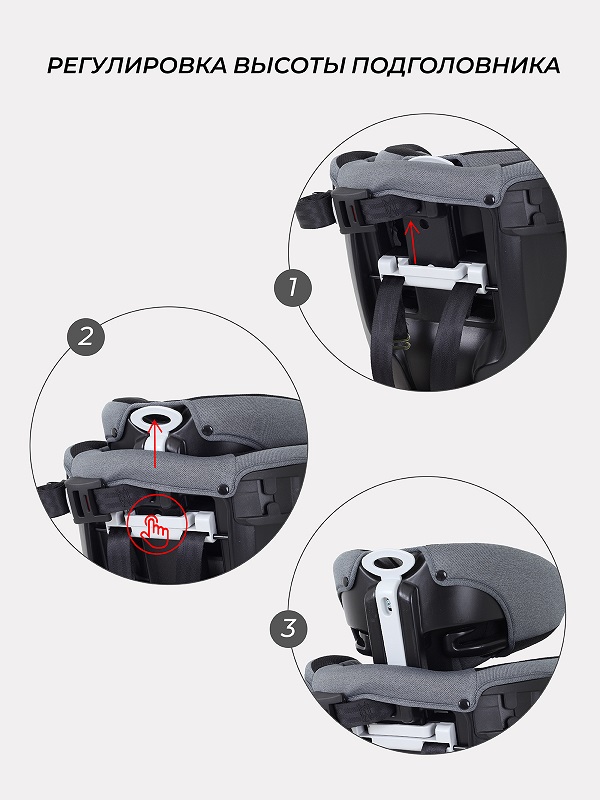 РЕГУЛИРОВКА ВЫСОТЫ ПОДГОЛОВНИКА

1

2

3