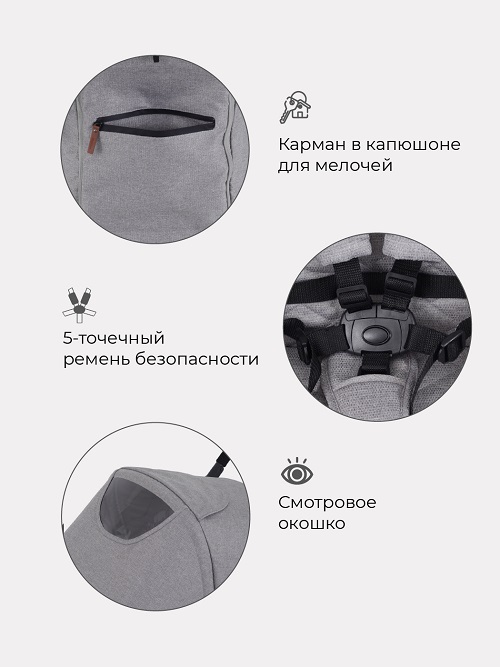 Карман в капюшоне для мелочей

5-точечный ремень безопасности

Смотровое окошко