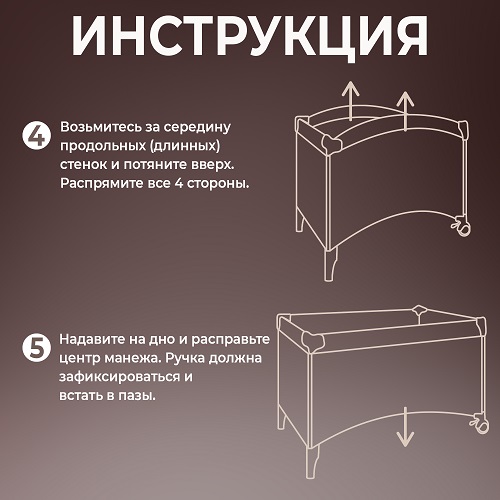 ИНСТРУКЦИЯ

4 Возьмитесь за середину продольных (длинных) стенок и потяните вверх. Распрямите все 4 стороны.

5 Надавите на дно и расправьте центр манежа. Ручка должна зафиксироваться и встать в пазы.