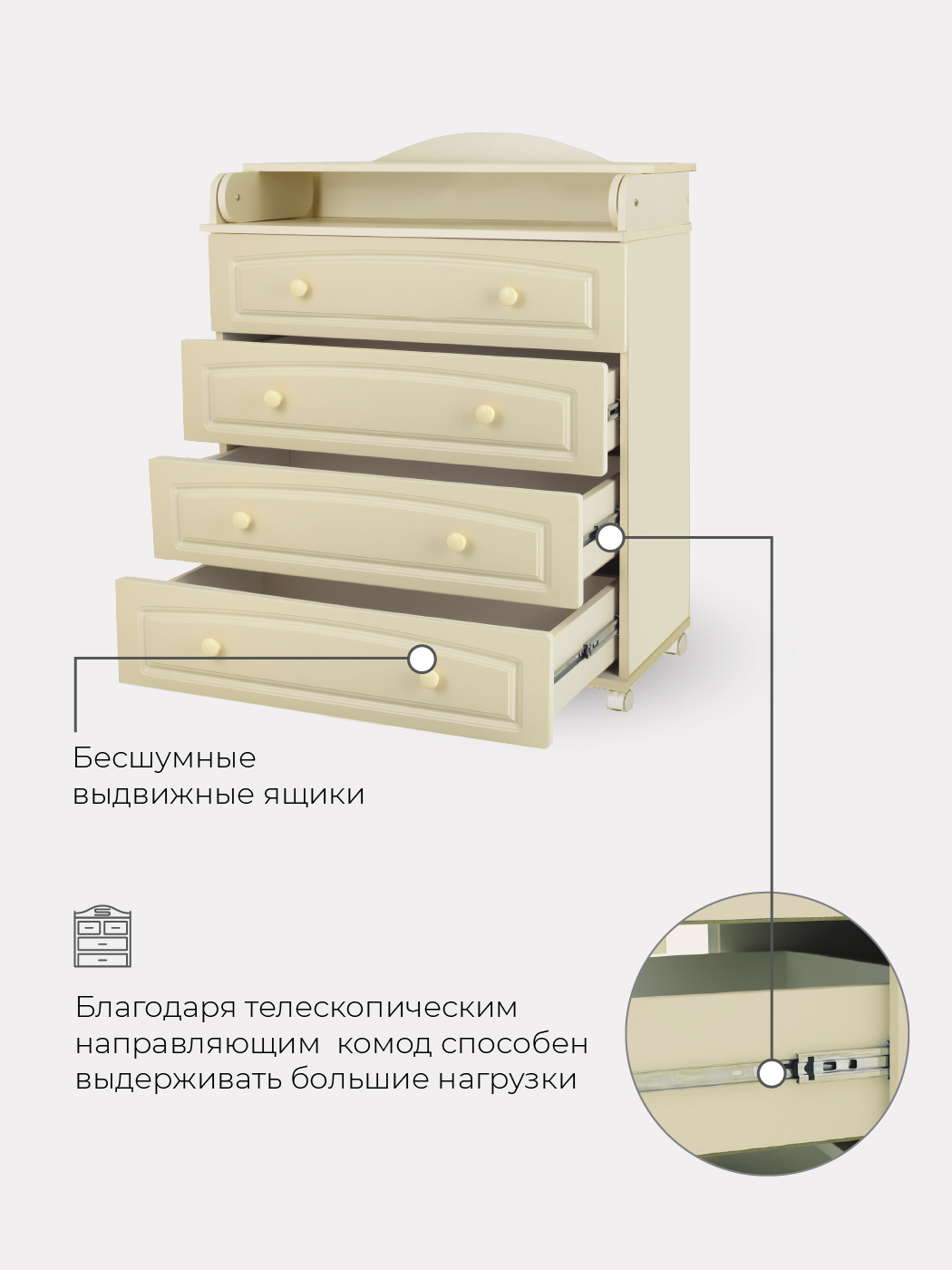 Бесшумные выдвижные ящики

Благодаря телескопическим направляющим  комод способен выдерживать большие нагрузки