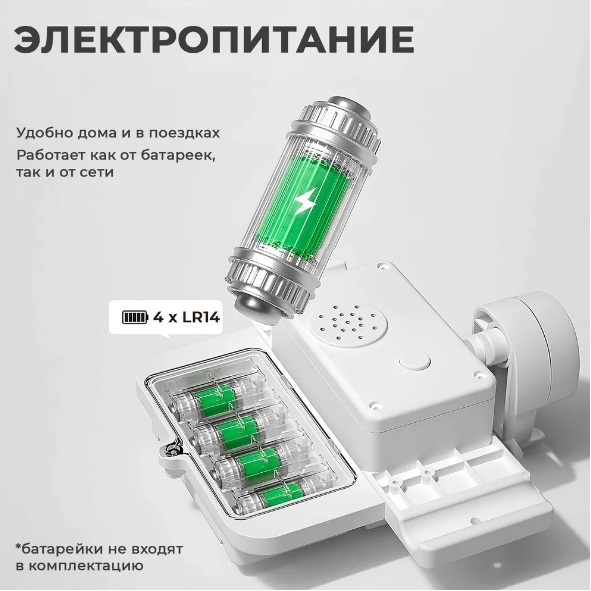 ЭЛЕКТРОПИТАНИЕ

Удобно дома и в поездках
Работает как от батареек, так и от сети

4 x LR14

*батарейки не входят в комплектацию