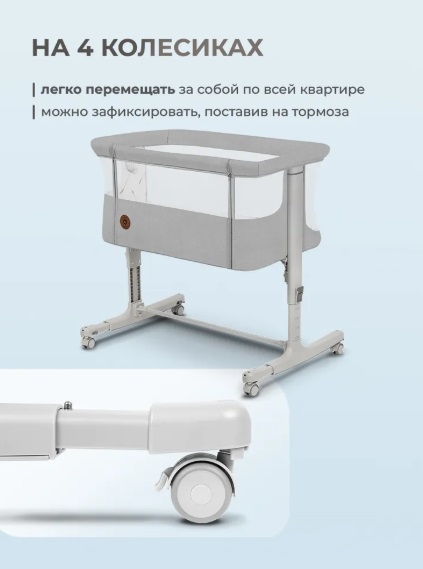 НА 4 КОЛЕСИКАХ

| легко перемещать за собой по всей квартире
| можно зафиксировать, поставив на тормоза