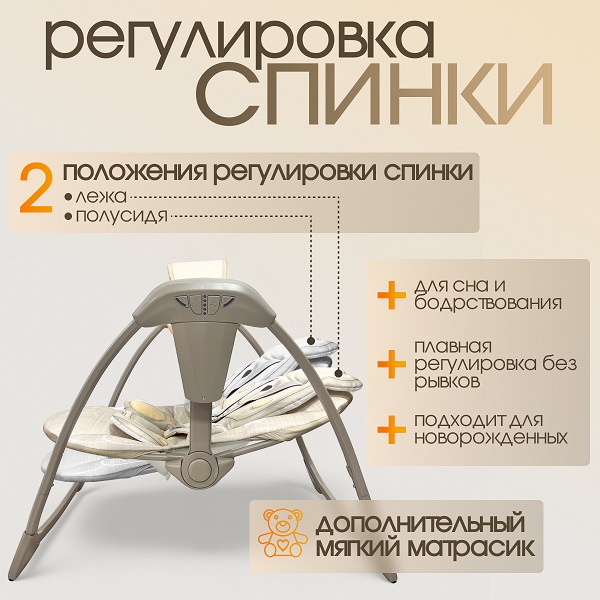 регулировка
СПИНКИ

2 положения регулировки спинки
• лежа
• полусидя

+ для сна и бодрствования

+ плавная регулировка без рывков

+ подходит для новорожденных

ДОПОЛНИТЕЛЬНЫЙ МЯГКИЙ МАТРАСИК