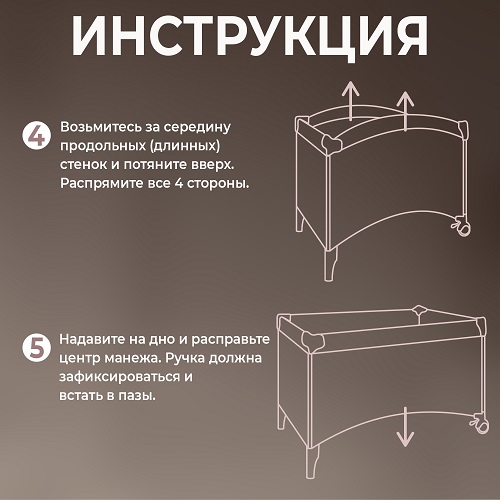 ИНСТРУКЦИЯ

4 Возьмитесь за середину продольных (длинных) стенок и потяните вверх. Распрямите все 4 стороны.

5 Надавите на дно и расправьте центр манежа. Ручка должна зафиксироваться и встать в пазы.