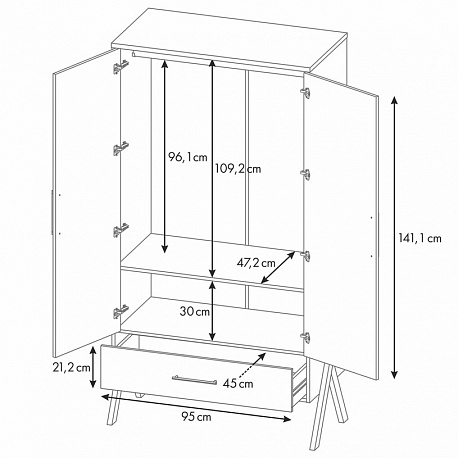 96,1 cm
109,2 cm
141,1 cm
47,2 cm
30 cm
21,2 cm
45 cm
95 cm