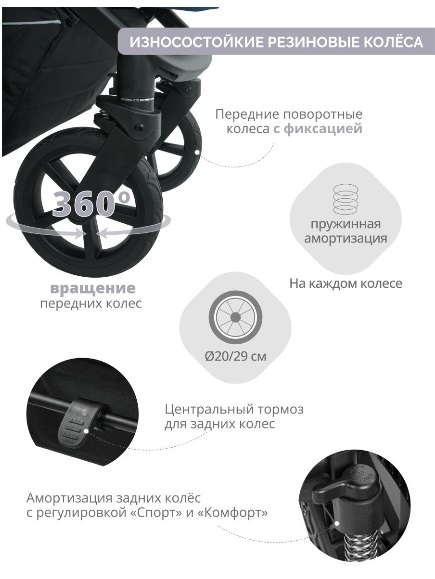 ИЗНОСОСТОЙКИЕ РЕЗИНОВЫЕ КОЛЁСА

Передние поворотные колеса с фиксацией

360°

вращение передних колес

пружинная амортизация

На каждом колесе

Ø20/29 см

Центральный тормоз для задних колес

Амортизация задних колёс с регулировкой «Спорт» и «Комфорт»