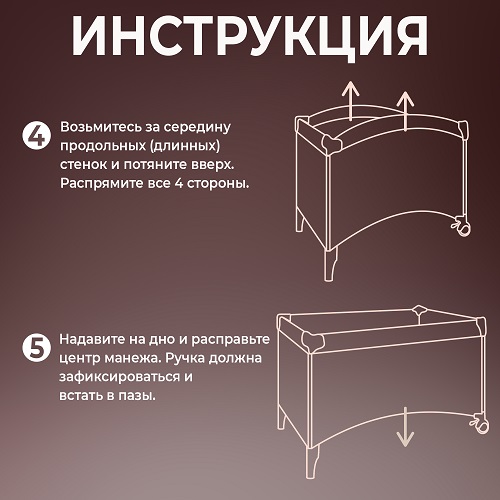 ИНСТРУКЦИЯ

4 Возьмитесь за середину продольных (длинных) стенок и потяните вверх. Распрямите все 4 стороны.

5 Надавите на дно и расправьте центр манежа. Ручка должна зафиксироваться и встать в пазы.