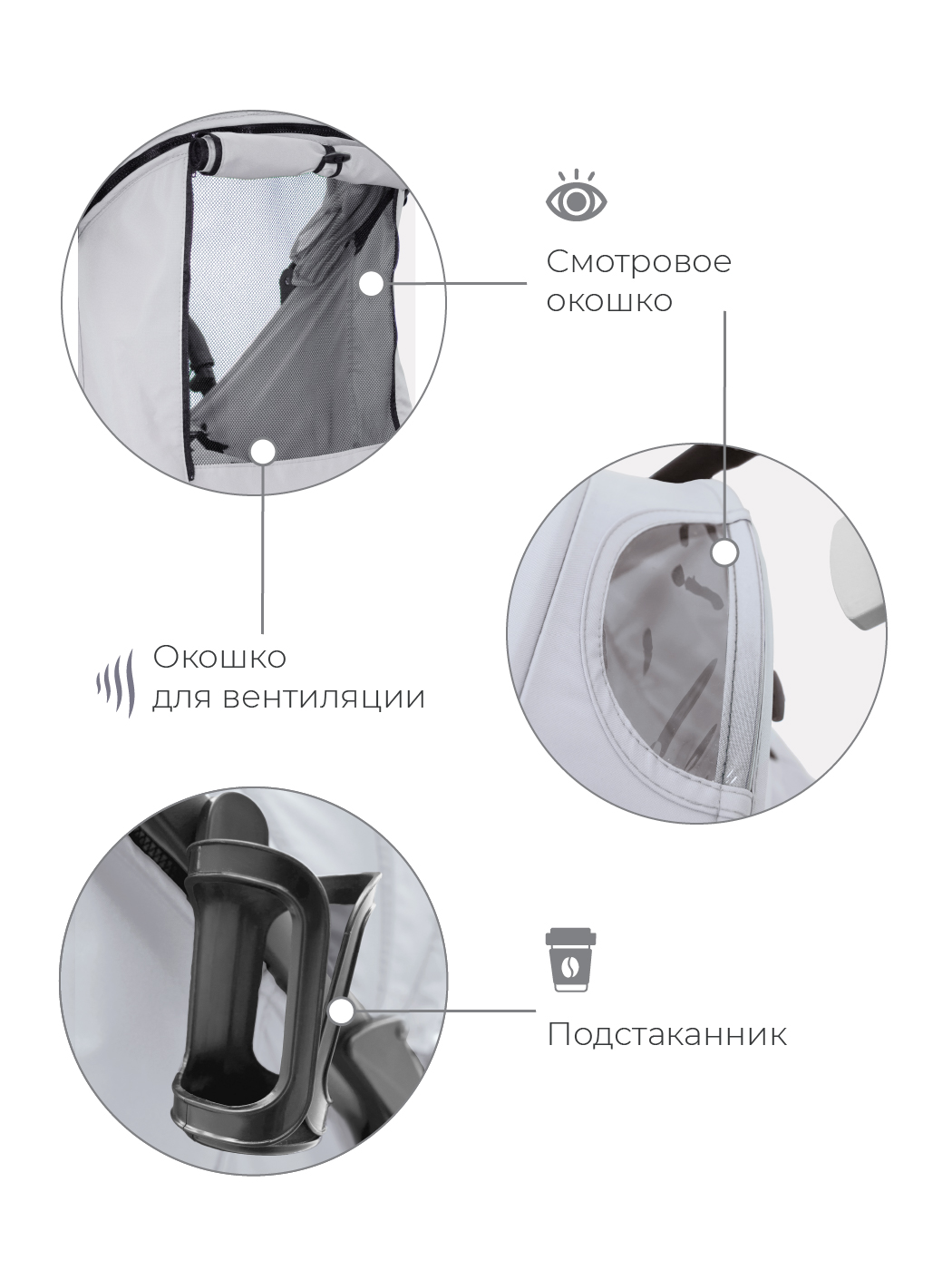 Смотровое окошко

Окошко для вентиляции

Подстаканник