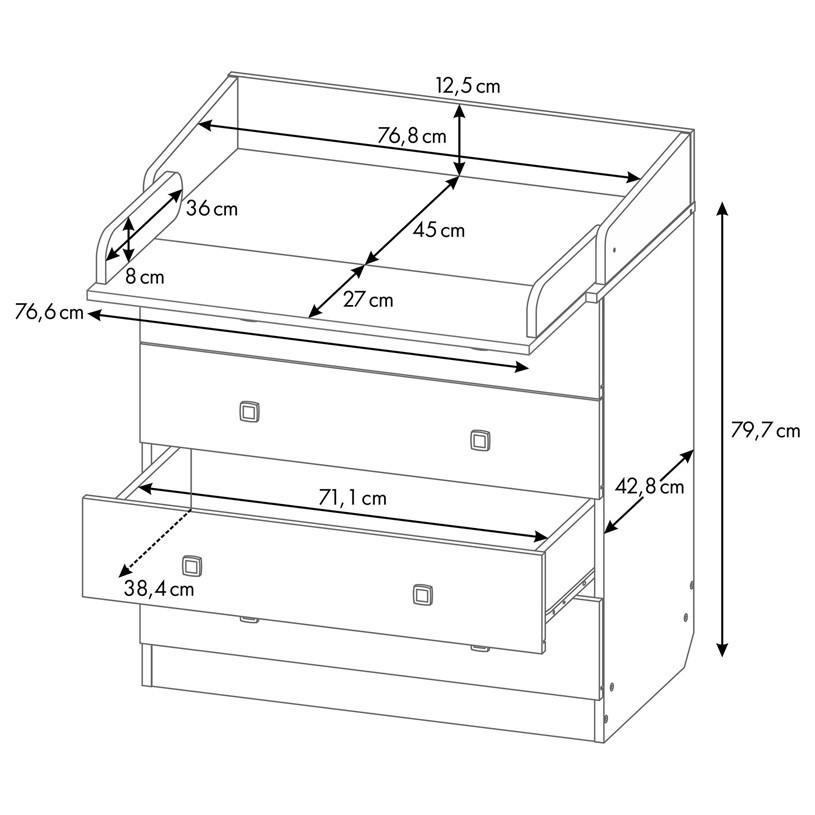 12,5 cm
76,8 cm
36 cm
45 cm
8 cm
27 cm
76,6 cm
79,7 cm
42,8 cm
71,1 cm
38,4 cm