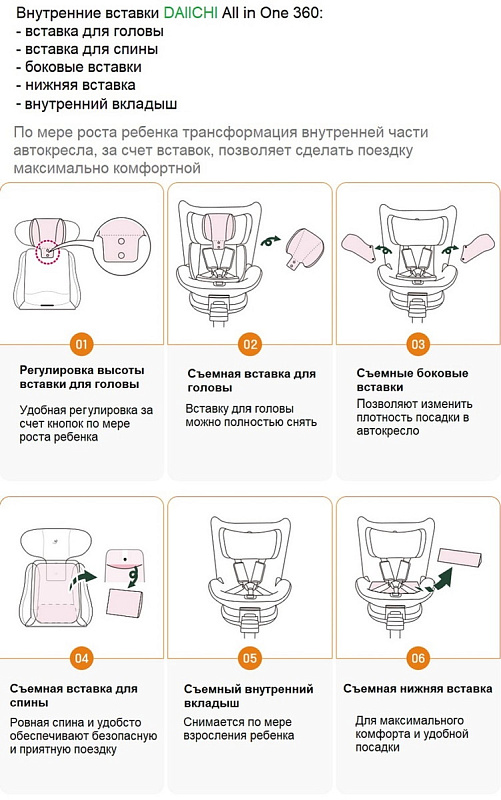 Внутренние вставки DAIICHI All in One 360:
- вставка для головы
- вставка для спины
- боковые вставки
- нижняя вставка
- внутренний вкладыш

По мере роста ребенка трансформация внутренней части автокресла, за счет вставок, позволяет сделать поездку максимально комфортной

01

Регулировка высоты вставки для головы

Удобная регулировка за счет кнопок по мере роста ребенка

02

Съемная вставка для головы

Вставку для головы можно полностью снять

03

Съемные боковые вставки

Позволяют изменить плотность посадки в автокресло

04

Съемная вставка для спины

Ровная спина и удобсто обеспечивают безопасную и приятную поездку

05

Съемный внутренний вкладыш

Снимается по мере взросления ребенка

06

Съемная нижняя вставка

Для максимального комфорта и удобной посадки