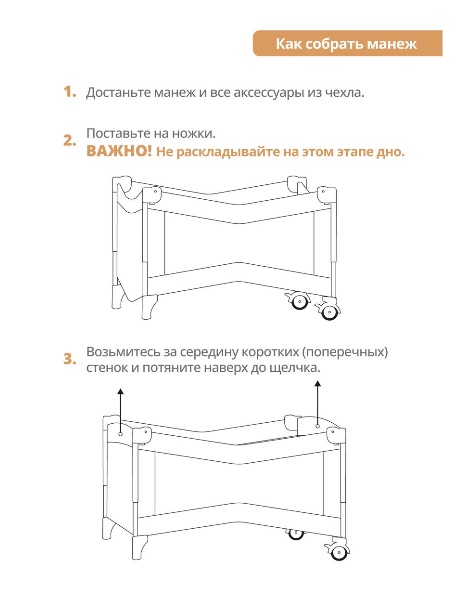 Как собрать манеж

1. Достаньте манеж и все аксессуары из чехла.

2. Поставьте на ножки.
ВАЖНО! Не раскладывайте на этом этапе дно.

3. Возьмитесь за середину коротких (поперечных) стенок и потяните наверх до щелчка.