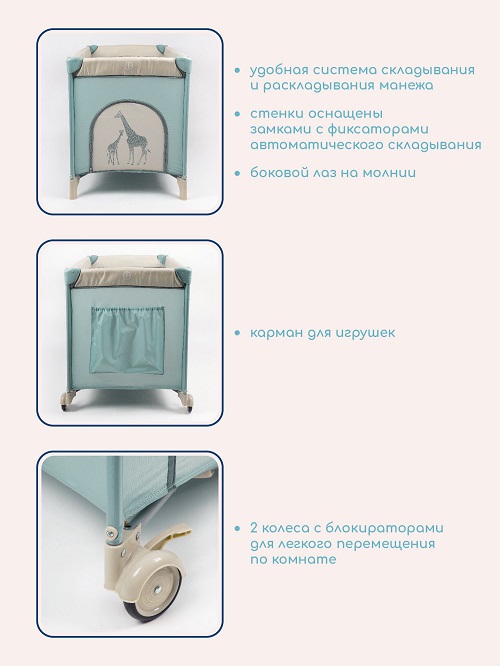 • удобная система складывания и раскладывания манежа

• стенки оснащены замками с фиксаторами автоматического складывания

• боковой лаз на молнии

• карман для игрушек

• 2 колеса с блокираторами для легкого перемещения по комнате