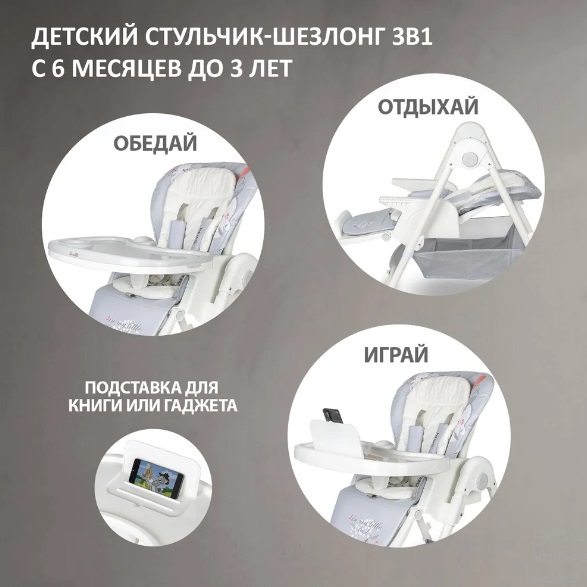 ДЕТСКИЙ СТУЛЬЧИК-ШЕЗЛОНГ 3В1
С 6 МЕСЯЦЕВ ДО 3 ЛЕТ

ОБЕДАЙ

ОТДЫХАЙ

ИГРАЙ

ПОДСТАВКА ДЛЯ КНИГИ ИЛИ ГАДЖЕТА