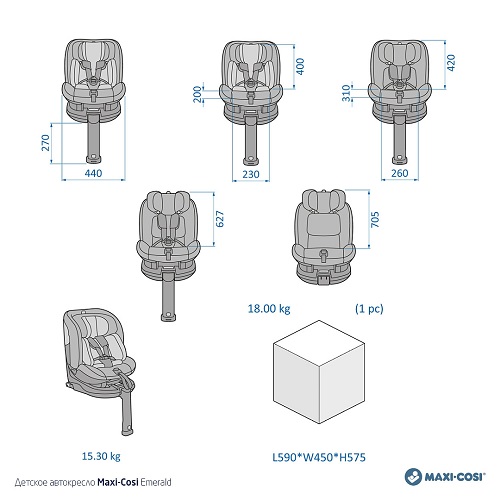 270
440
200
400
230
310
420
260
627
705
18.00 kg
(1 pc)
15.30 kg
L590*W450*H575
Детское автокресло Maxi-Cosi Emerald
MAXI-COSI®