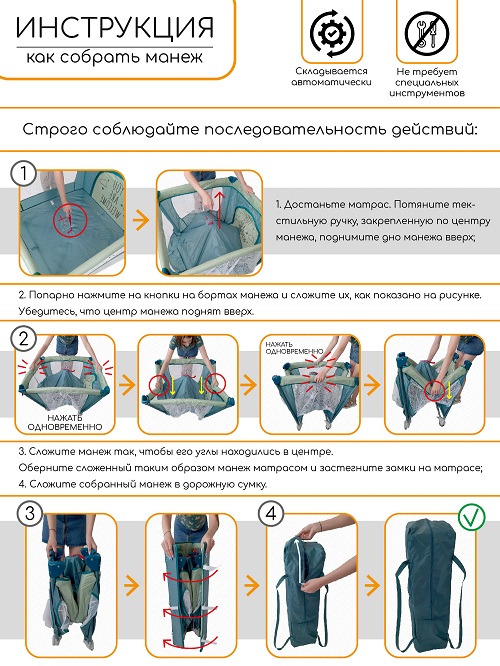 ИНСТРУКЦИЯ
как собрать манеж

Складывается автоматически

Не требует специальных инструментов

Строго соблюдайте последовательность действий:

1

1. Достаньте матрас. Потяните текстильную ручку, закрепленную по центру манежа, поднимите дно манежа вверх;

2. Попарно нажмите на кнопки на бортах манежа и сложите их, как показано на рисунке. Убедитесь, что центр манежа поднят вверх.

2

НАЖАТЬ ОДНОВРЕМЕННО

НАЖАТЬ ОДНОВРЕМЕННО

3. Сложите манеж так, чтобы его углы находились в центре.
Оберните сложенный таким образом манеж матрасом и застегните замки на матрасе;
4. Сложите собранный манеж в дорожную сумку.

3

4