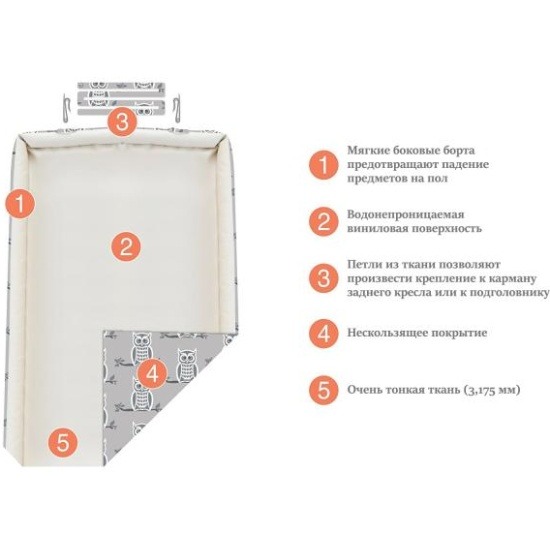 3

1

2

4

5

1 Мягкие боковые борта предотвращают падение предметов на пол

2 Водонепроницаемая виниловая поверхность

3 Петли из ткани позволяют произвести крепление к карману заднего кресла или к подголовнику

4 Нескользящее покрытие

5 Очень тонкая ткань (3,175 мм)