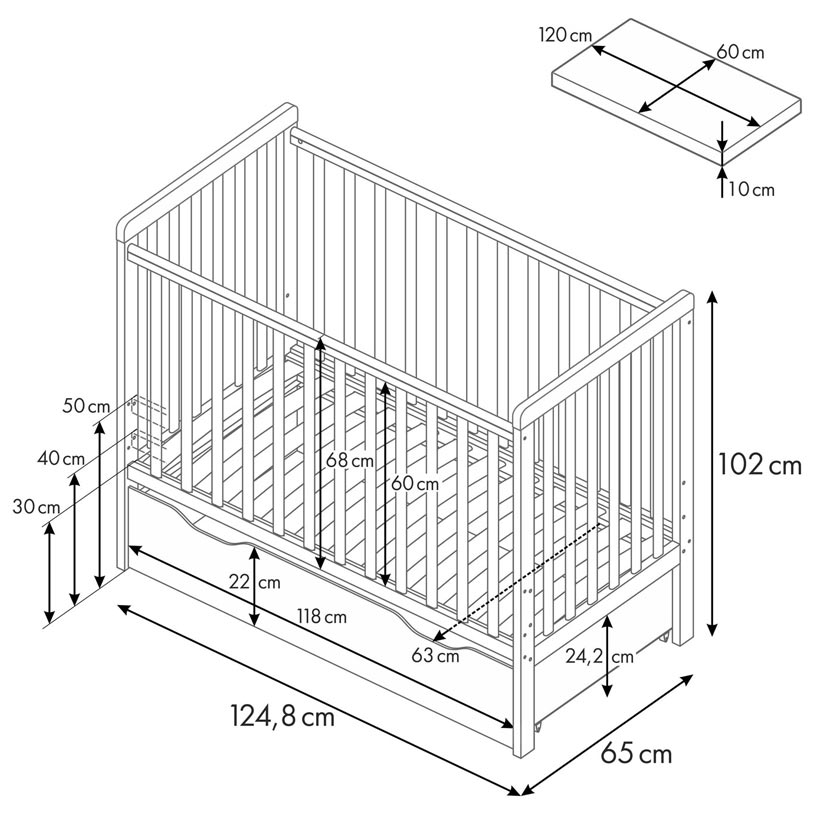 120 cm
60 cm
10 cm
50 cm
40 cm
30 cm
68 cm
60 cm
102 cm
22 cm
118 cm
63 cm
24,2 cm
124,8 cm
65 cm