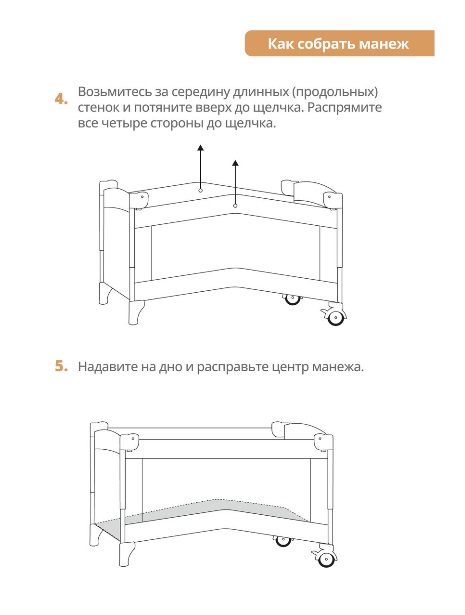 Как собрать манеж

4. Возьмитесь за середину длинных (продольных) стенок и потяните вверх до щелчка. Распрямите все четыре стороны до щелчка.

5. Надавите на дно и расправьте центр манежа.