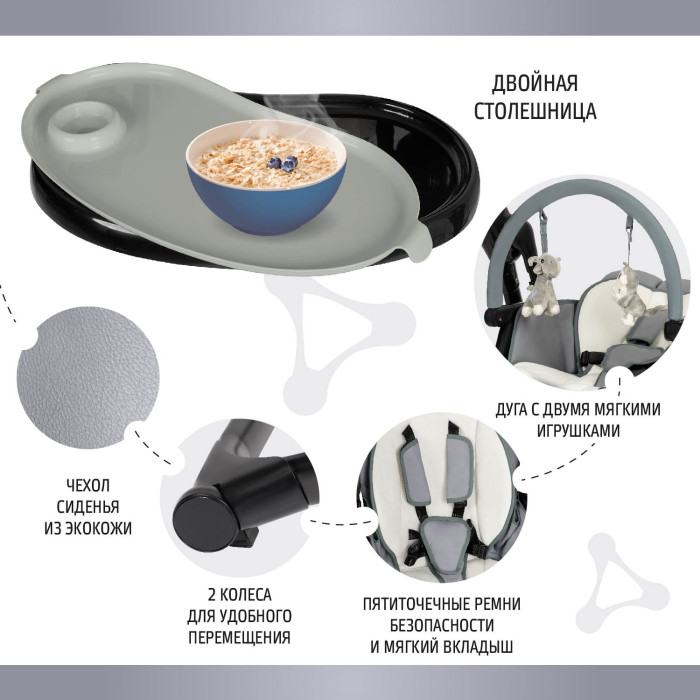 ДВОЙНАЯ СТОЛЕШНИЦА

ДУГА С ДВУМЯ МЯГКИМИ ИГРУШКАМИ

ЧЕХОЛ СИДЕНЬЯ ИЗ ЭКОКОЖИ

2 КОЛЕСА ДЛЯ УДОБНОГО ПЕРЕМЕЩЕНИЯ

ПЯТИТОЧЕЧНЫЕ РЕМНИ БЕЗОПАСНОСТИ И МЯГКИЙ ВКЛАДЫШ