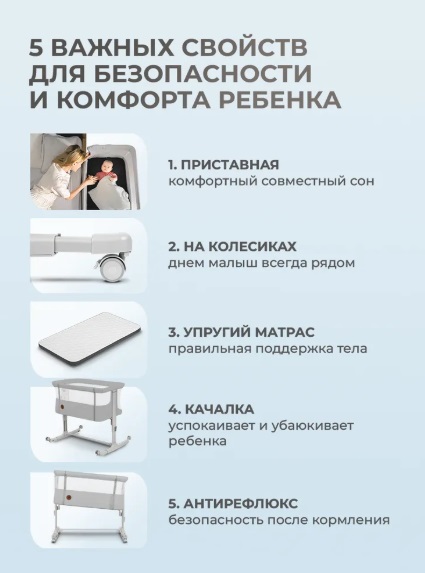 5 ВАЖНЫХ СВОЙСТВ ДЛЯ БЕЗОПАСНОСТИ И КОМФОРТА РЕБЕНКА

1. ПРИСТАВНАЯ
комфортный совместный сон

2. НА КОЛЕСИКАХ
днем малыш всегда рядом

3. УПРУГИЙ МАТРАС
правильная поддержка тела

4. КАЧАЛКА
успокаивает и убаюкивает ребенка

5. АНТИРЕФЛЮКС
безопасность после кормления