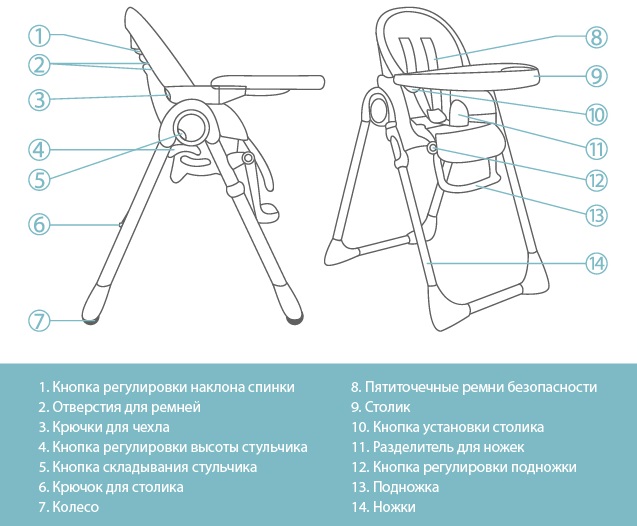 1
2
3
4
5
6
7
8
9
10
11
12
13
14

1. Кнопка регулировки наклона спинки
2. Отверстия для ремней
3. Крючки для чехла
4. Кнопка регулировки высоты стульчика
5. Кнопка складывания стульчика
6. Крючок для столика
7. Колесо

8. Пятиточечные ремни безопасности
9. Столик
10. Кнопка установки столика
11. Разделитель для ножек
12. Кнопка регулировки подножки
13. Подножка
14. Ножки